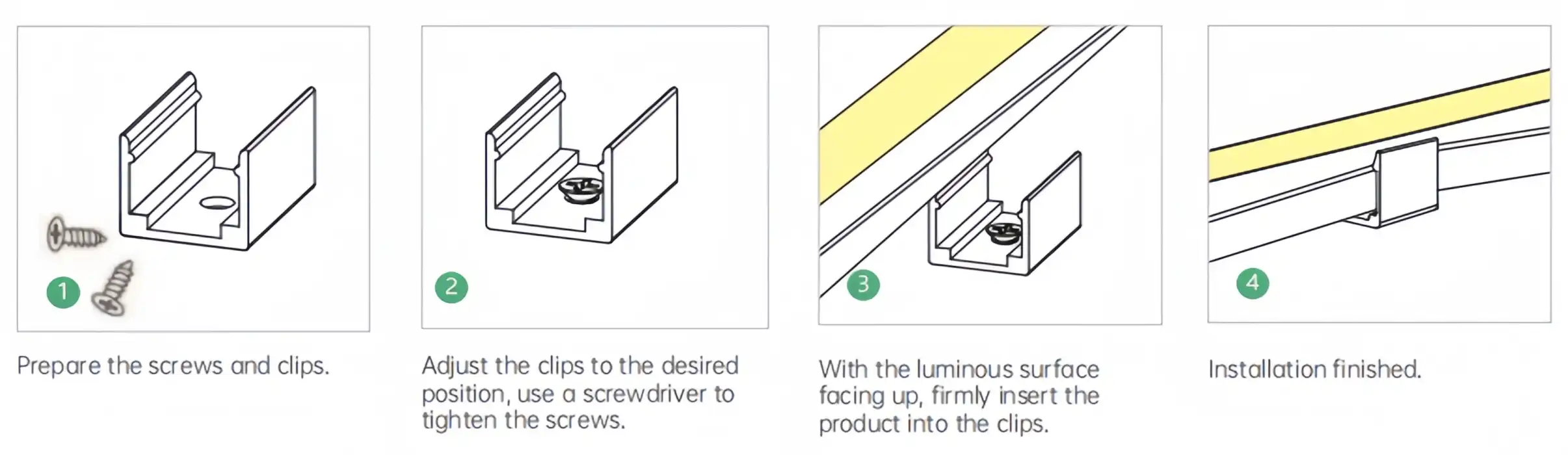 1

Prepare the screws and clips.

2

Adjust the clips to the desired position, use a screwdriver to tighten the screws.

3

With the luminous surface facing up, firmly insert the product into the clips.

4

Installation finished.